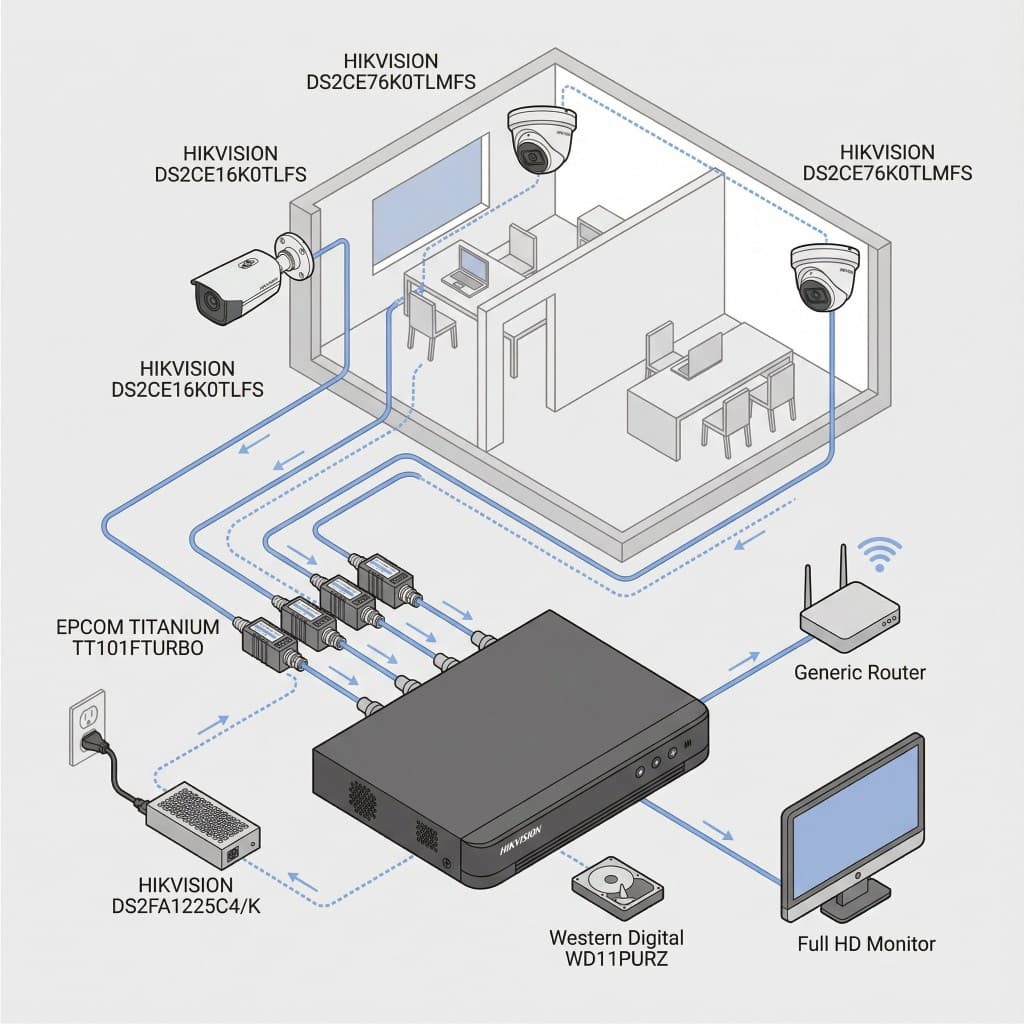 HIKVISION
DS2CE76K0TLMFS

HIKVISION
DS2CE16K0TLFS

HIKVISION
DS2CE76K0TLMFS

HIKVISION
DS2CE16K0TLFS

EPCOM TITANIUM
TT101FTURBO

Generic Router

HIKVISION

HIKVISION
DS2FA1225C4/K

Western Digital
WD11PURZ

Full HD Monitor